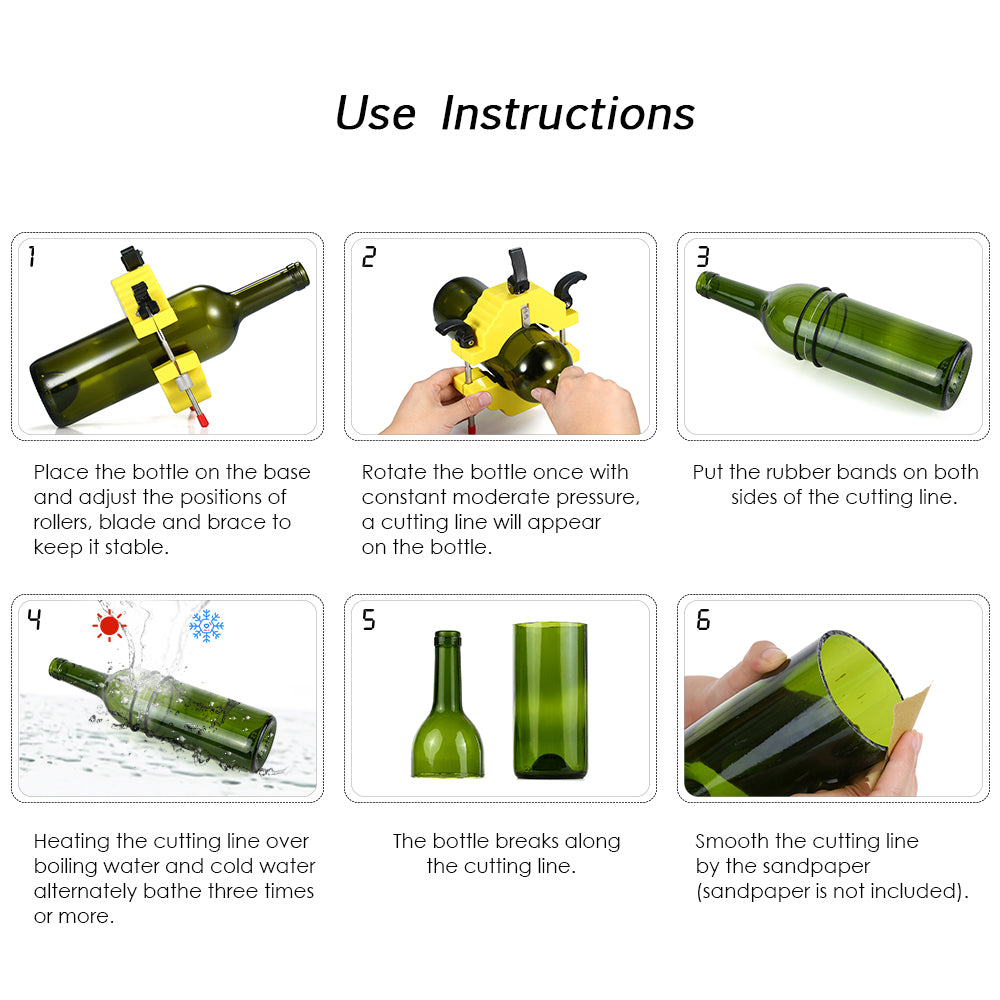 Use Instructions

1

Place the bottle on the base and adjust the positions of rollers, blade and brace to keep it stable.

2

Rotate the bottle once with constant moderate pressure, a cutting line will appear on the bottle.

3

Put the rubber bands on both sides of the cutting line.

4

Heating the cutting line over boiling water and cold water alternately bathe three times or more.

5

The bottle breaks along the cutting line.

6

Smooth the cutting line by the sandpaper (sandpaper is not included).