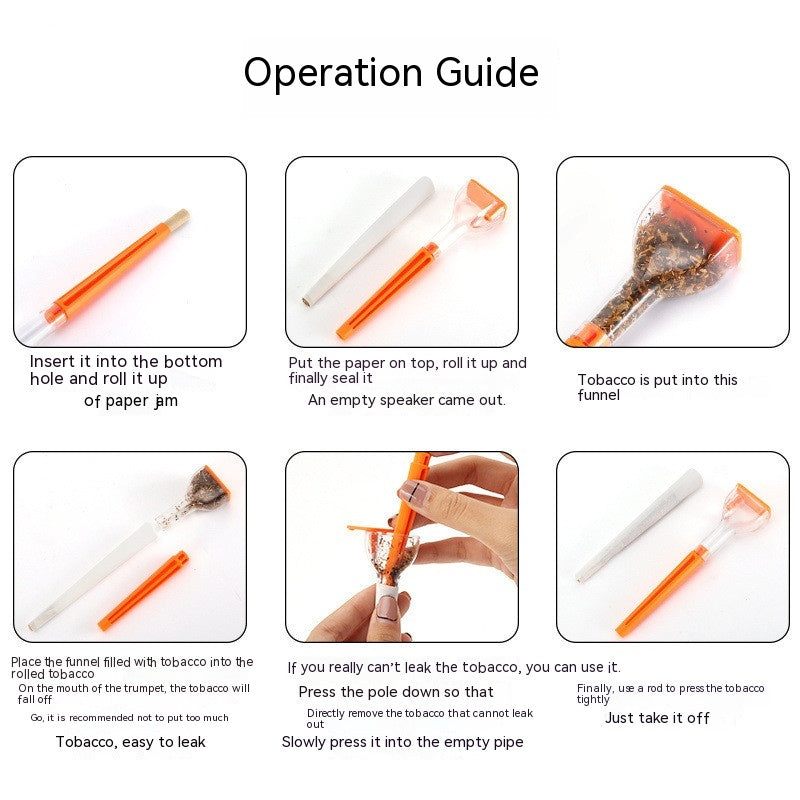 Operation Guide

Insert it into the bottom hole and roll it up

of paper jam

Put the paper on top, roll it up and finally seal it

An empty speaker came out.

Tobacco is put into this funnel

Place the funnel filled with tobacco into the rolled tobacco

On the mouth of the trumpet, the tobacco will fall off

Go, it is recommended not to put too much

Tobacco, easy to leak

If you really can't leak the tobacco, you can use it.

Press the pole down so that

Directly remove the tobacco that cannot leak out

Slowly press it into the empty pipe

Finally, use a rod to press the tobacco tightly

Just take it off